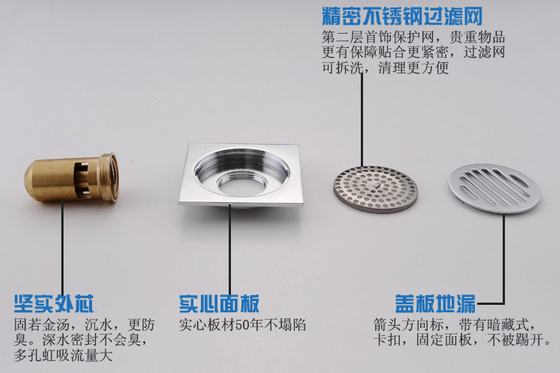 精密不锈钢过滤网
第二层首饰保护网，贵重物品更有保障贴合更紧密，过滤网可拆洗，清理更方便

坚实外芯
固若金汤，沉水，更防臭。深水密封不会臭，多孔虹吸流量大

实心面板
实心板材50年不塌陷

盖板地漏
箭头方向标，带有暗藏式，卡扣，固定面板，不被踢开。